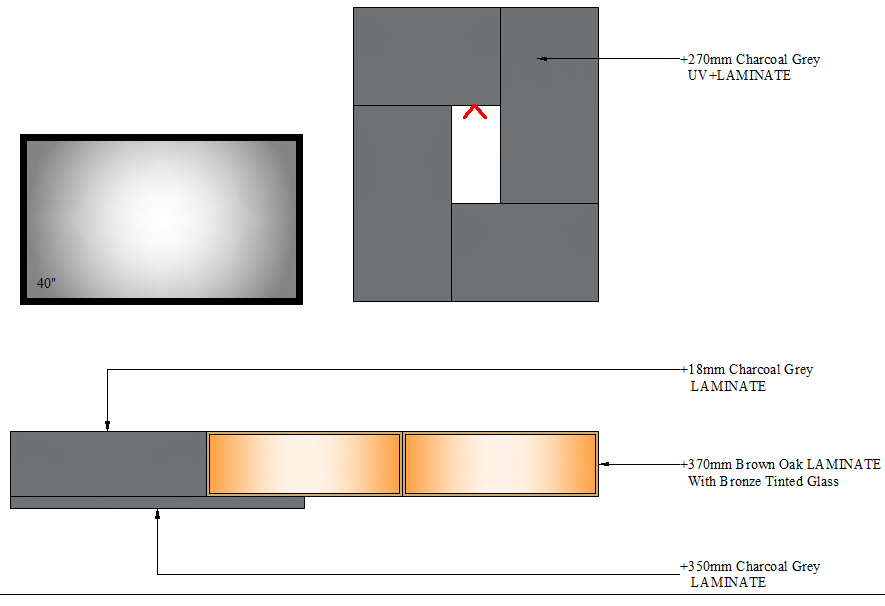 +270mm Charcoal Grey
UV+LAMINATE

40"

+18mm Charcoal Grey
LAMINATE

+370mm Brown Oak LAMINATE
With Bronze Tinted Glass

+350mm Charcoal Grey
LAMINATE