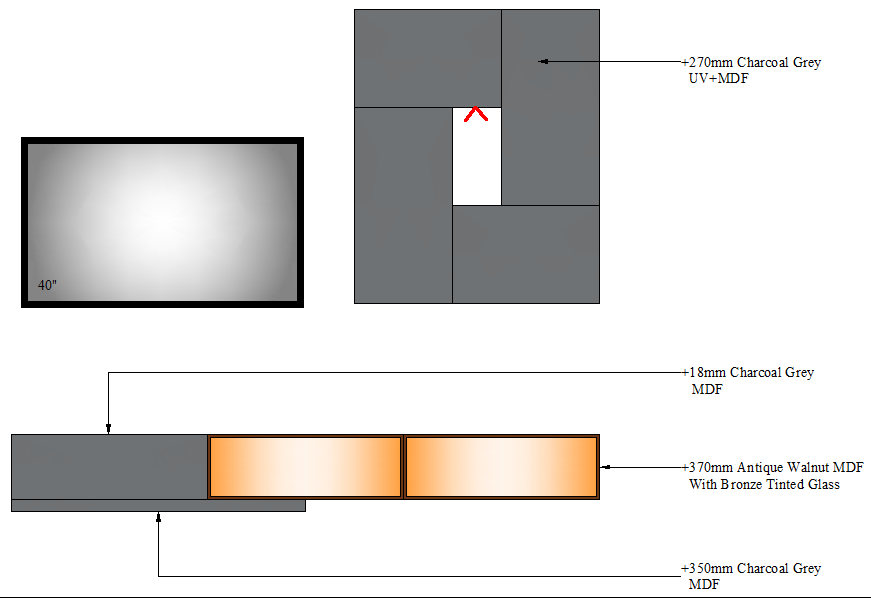 40"

+270mm Charcoal Grey
UV+MDF

+18mm Charcoal Grey
MDF

+370mm Antique Walnut MDF
With Bronze Tinted Glass

+350mm Charcoal Grey
MDF